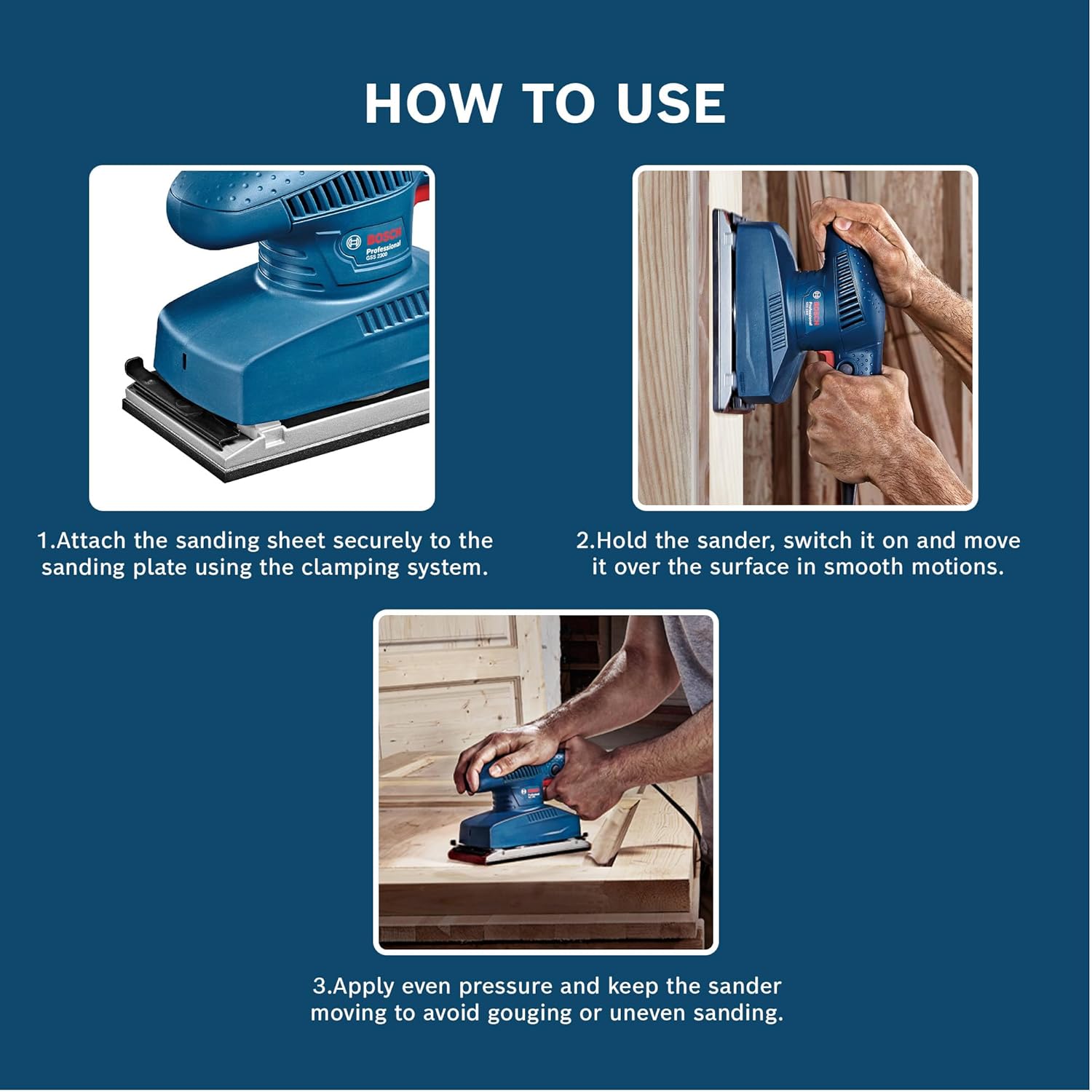 HOW TO USE

BOSCH
Professional
GSS 2300

1.Attach the sanding sheet securely to the sanding plate using the clamping system.

BOSCH
Professional

2.Hold the sander, switch it on and move it over the surface in smooth motions.

3.Apply even pressure and keep the sander moving to avoid gouging or uneven sanding.