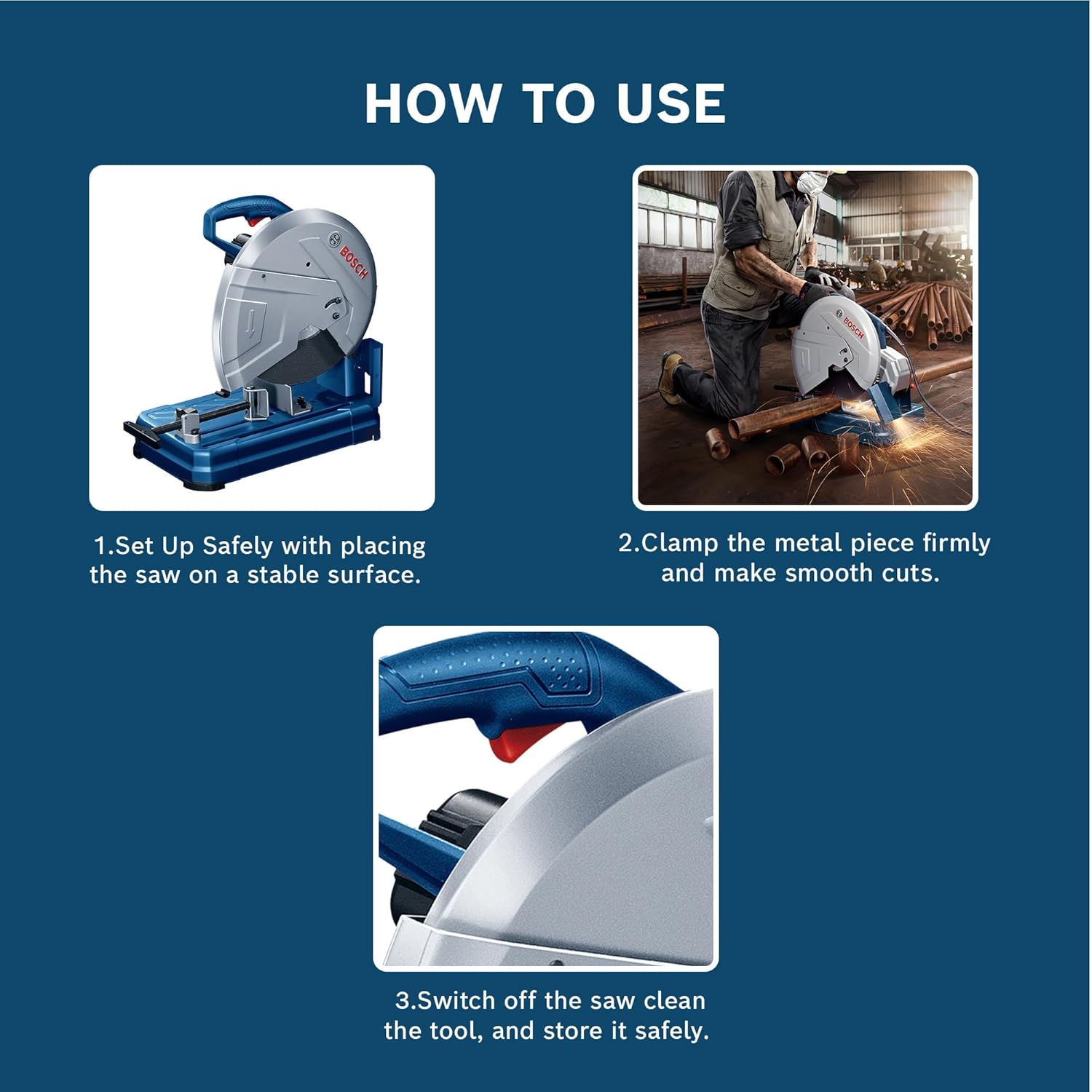 HOW TO USE

BOSCH

1.Set Up Safely with placing the saw on a stable surface.

BOSCH

2.Clamp the metal piece firmly and make smooth cuts.

3.Switch off the saw clean the tool, and store it safely.