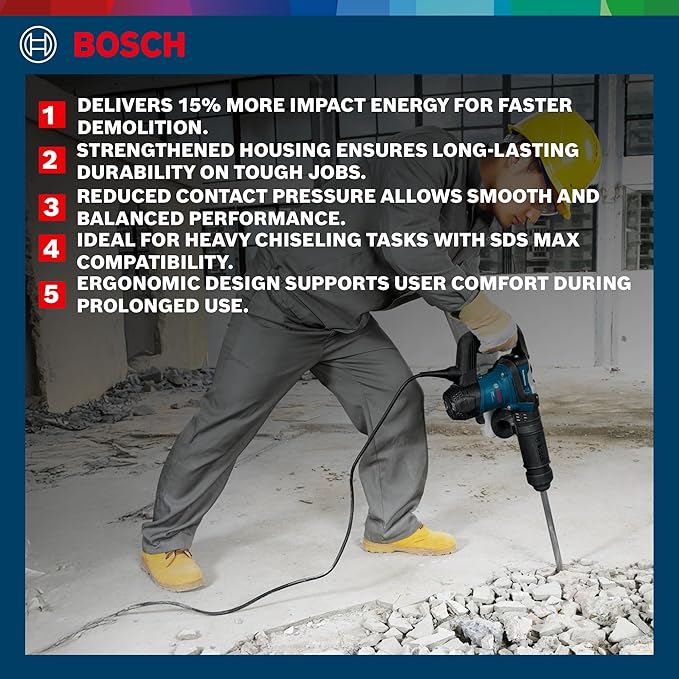 BOSCH

1 DELIVERS 15% MORE IMPACT ENERGY FOR FASTER DEMOLITION.

2 STRENGTHENED HOUSING ENSURES LONG-LASTING DURABILITY ON TOUGH JOBS.

3 REDUCED CONTACT PRESSURE ALLOWS SMOOTH AND BALANCED PERFORMANCE.

4 IDEAL FOR HEAVY CHISELING TASKS WITH SDS MAX COMPATIBILITY.

5 ERGONOMIC DESIGN SUPPORTS USER COMFORT DURING PROLONGED USE.